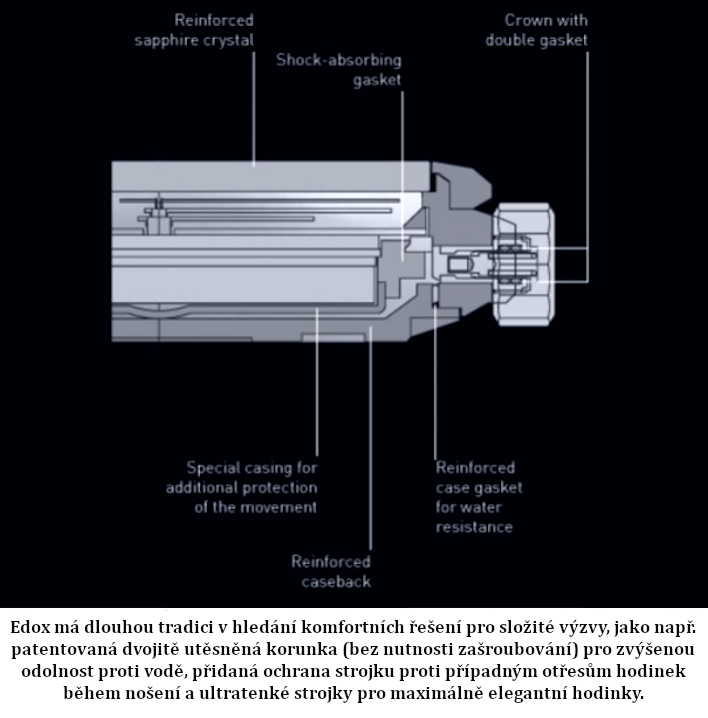 Reinforced sapphire crystal

Shock-absorbing gasket

Crown with double gasket

Special casing for additional protection of the movement

Reinforced case gasket for water resistance

Reinforced caseback

Edox má dlouhou tradici v hledání komfortních řešení pro složité výzvy, jako např. patentovaná dvojitě utěsněná korunka (bez nutnosti zašroubování) pro zvýšenou odolnost proti vodě, přidaná ochrana strojku proti případným otřesům hodinek během nošení a ultratenké strojky pro maximálně elegantní hodinky.