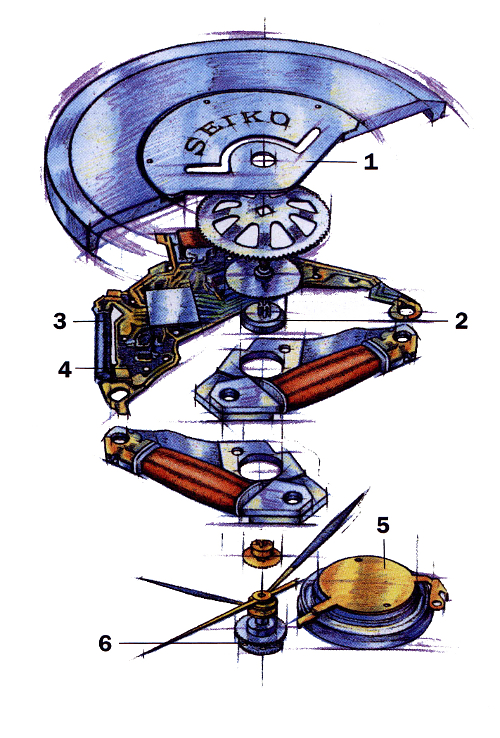 SEIKO
1
2
3
4
5
6